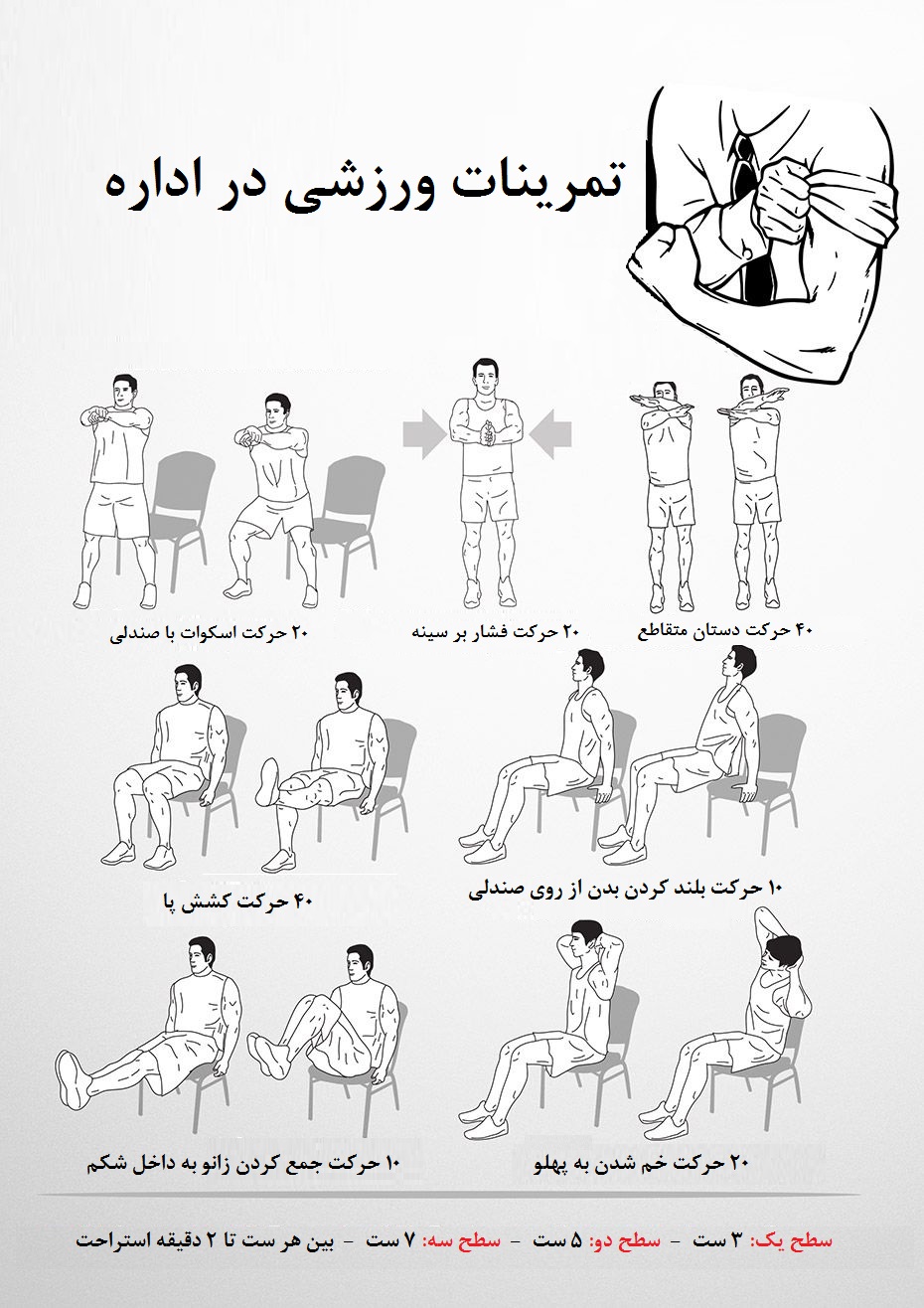 تمرینات ورزشی در اداره

۴۰ حرکت دستان متقاطع

۲۰ حرکت فشار بر سینه

۲۰ حرکت اسکوات با صندلی

۱۰ حرکت بلند کردن بدن از روی صندلی

۴۰ حرکت کشش پا

۲۰ حرکت خم شدن به پهلو

۱۰ حرکت جمع کردن زانو به داخل شکم

سطح یک: ۳ ست - سطح دو: ۵ ست - سطح سه: ۷ ست - بین هر ست تا ۲ دقیقه استراحت